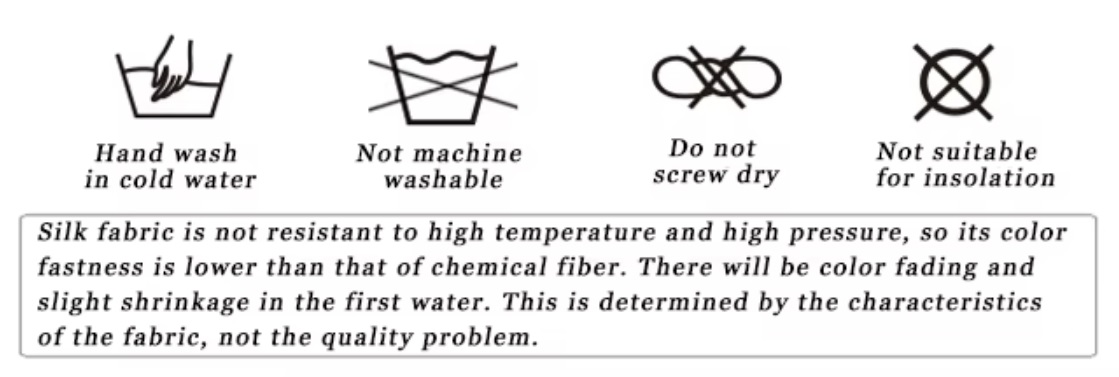 Hand wash in cold water

Not machine washable

Do not screw dry

Not suitable for insolation

Silk fabric is not resistant to high temperature and high pressure, so its color fastness is lower than that of chemical fiber. There will be color fading and slight shrinkage in the first water. This is determined by the characteristics of the fabric, not the quality problem.