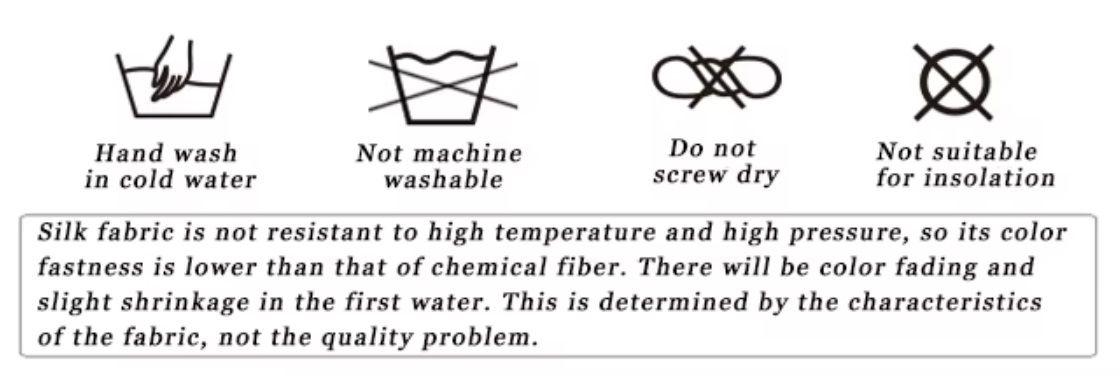 Hand wash in cold water

Not machine washable

Do not screw dry

Not suitable for insolation

Silk fabric is not resistant to high temperature and high pressure, so its color fastness is lower than that of chemical fiber. There will be color fading and slight shrinkage in the first water. This is determined by the characteristics of the fabric, not the quality problem.