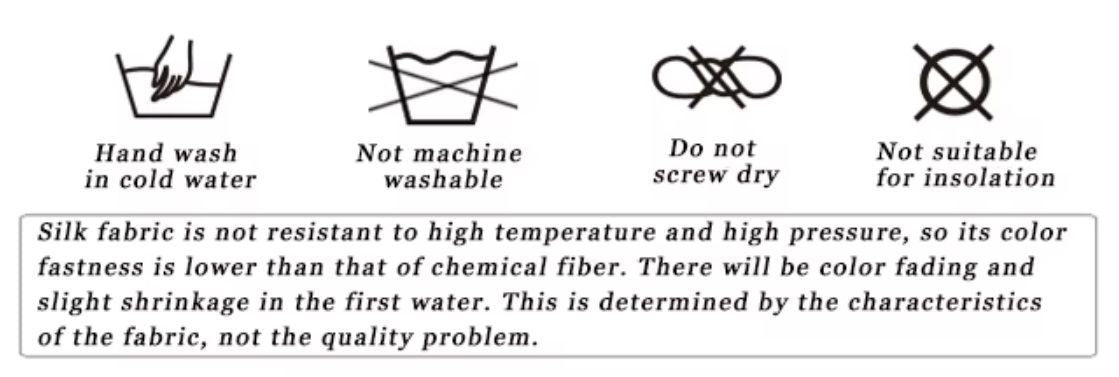 Hand wash in cold water

Not machine washable

Do not screw dry

Not suitable for insolation

Silk fabric is not resistant to high temperature and high pressure, so its color fastness is lower than that of chemical fiber. There will be color fading and slight shrinkage in the first water. This is determined by the characteristics of the fabric, not the quality problem.